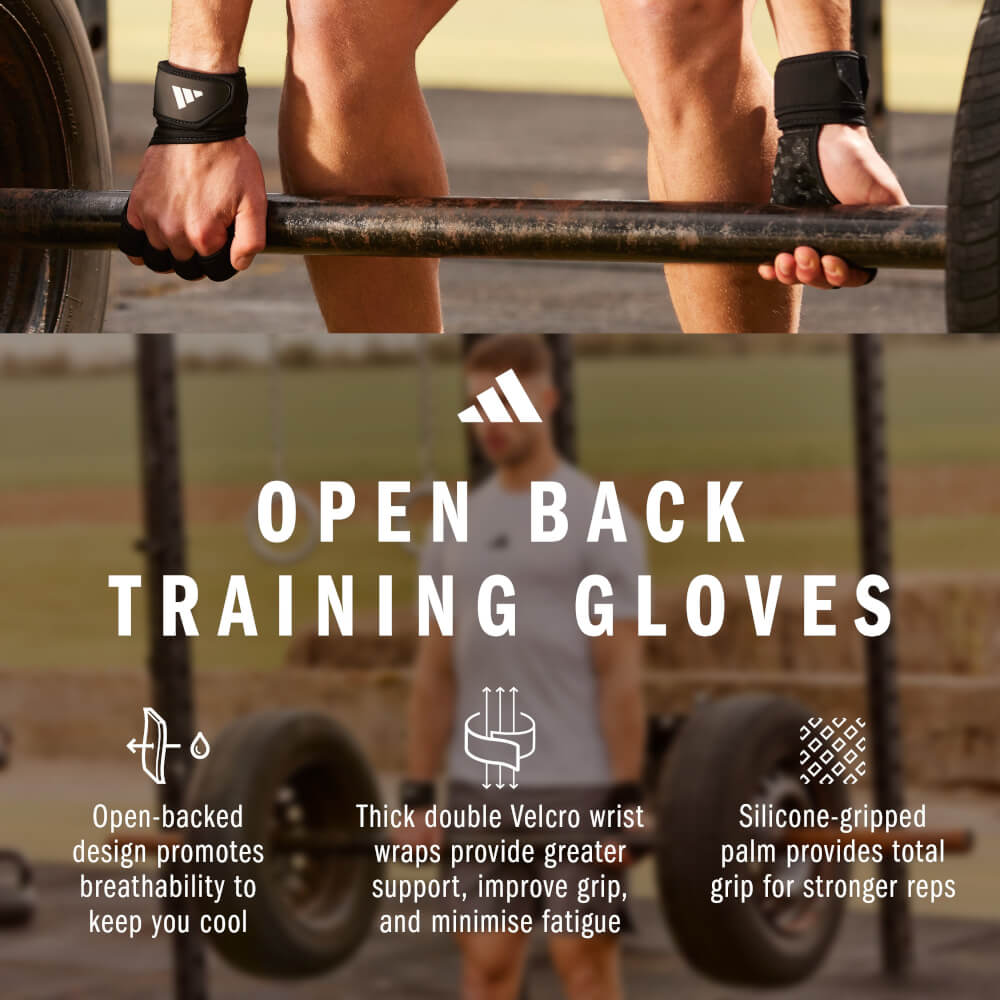 OPEN BACK TRAINING GLOVES

Open-backed design promotes breathability to keep you cool

Thick double Velcro wrist wraps provide greater support, improve grip, and minimise fatigue

Silicone-gripped palm provides total grip for stronger reps